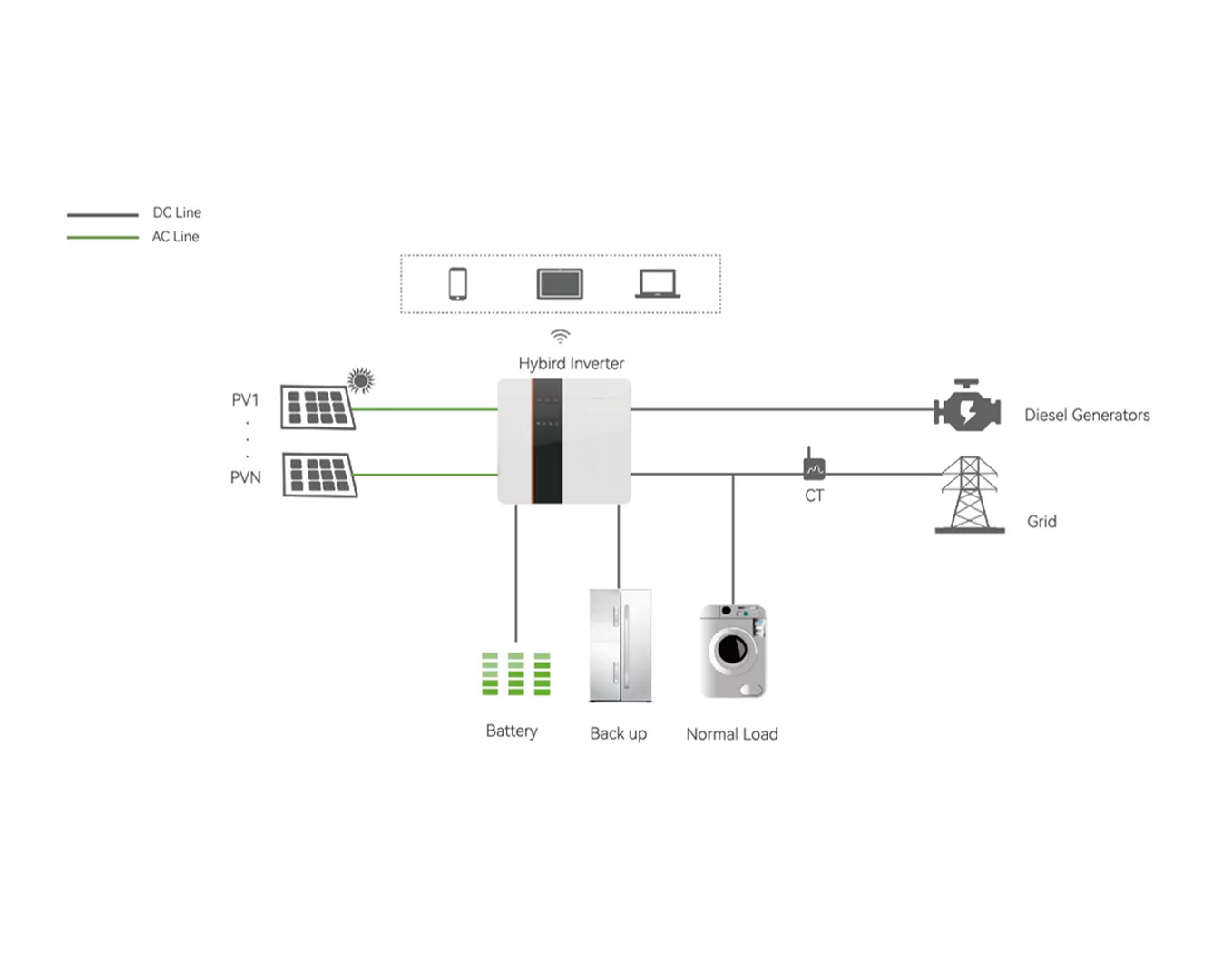 DC Line
AC Line

Hybird Inverter

PV1
.
.
.
PVN

Diesel Generators

CT

Grid

Battery

Back up

Normal Load