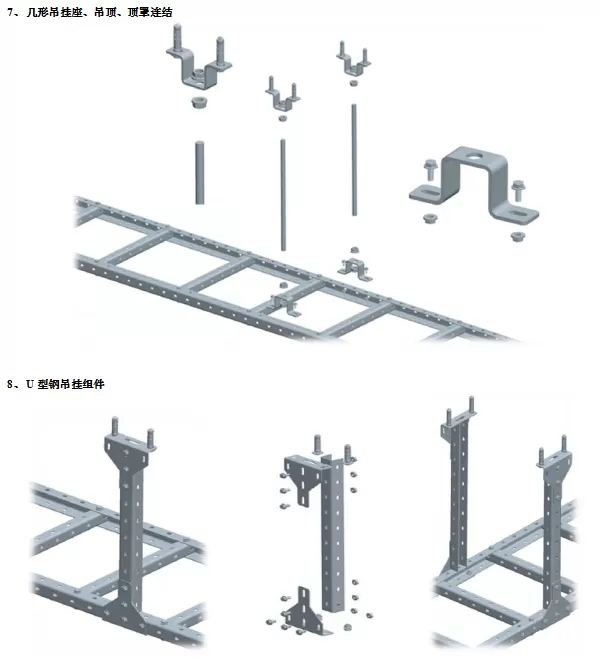 7、几形吊挂座、吊顶、顶罩连结

8、U 型钢吊挂组件