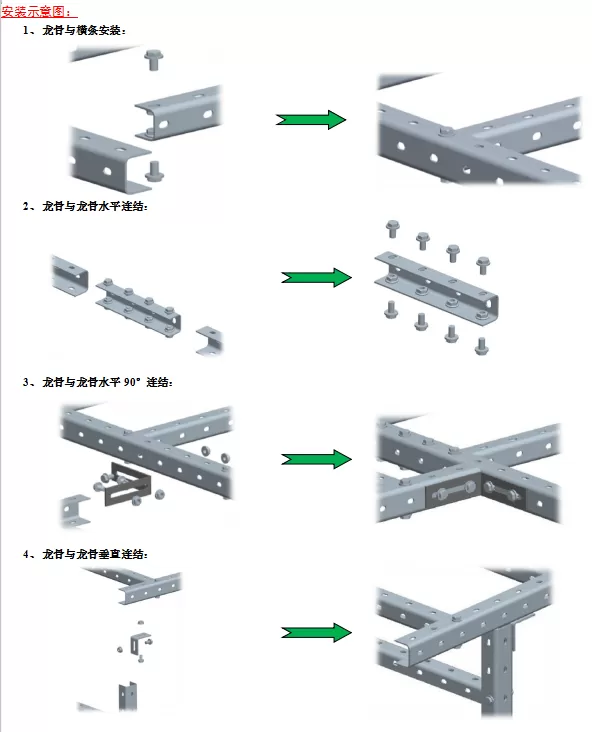 安装示意图：

1、龙骨与横条安装：

2、龙骨与龙骨水平连结：

3、龙骨与龙骨水平 90° 连结：

4、龙骨与龙骨垂直连结：